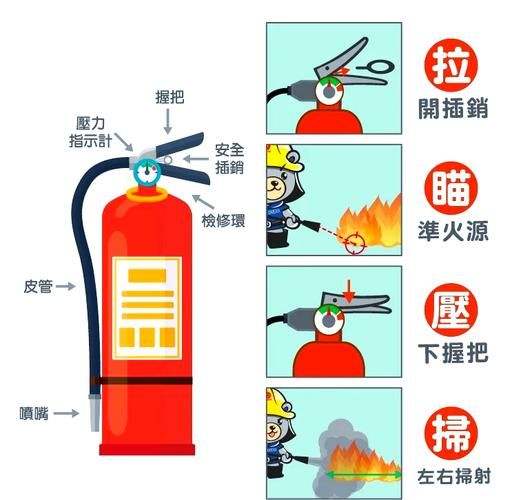 握把

壓力指示計

安全插銷

檢修環

皮管

噴嘴

拉
開插銷

瞄
準火源

壓
下握把

掃
左右掃射